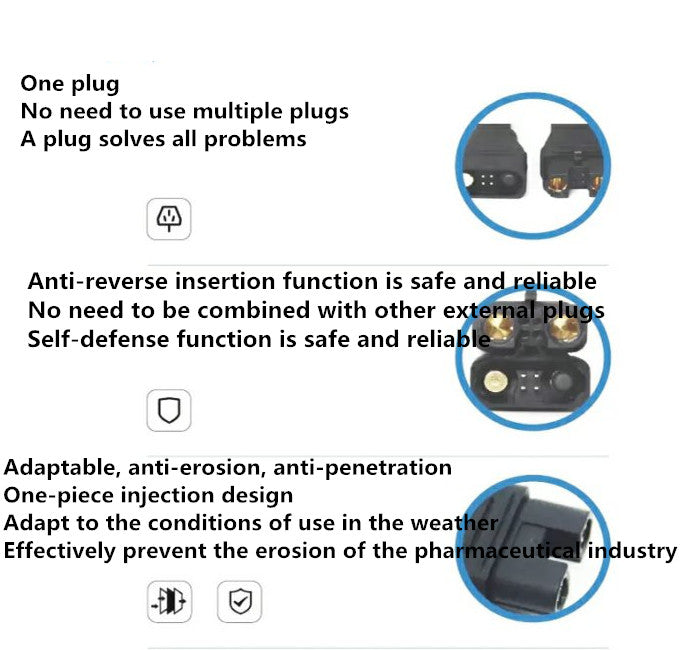 One plug
No need to use multiple plugs
A plug solves all problems

Anti-reverse insertion function is safe and reliable
No need to be combined with other external plugs
Self-defense function is safe and reliable

Adaptable, anti-erosion, anti-penetration
One-piece injection design
Adapt to the conditions of use in the weather
Effectively prevent the erosion of the pharmaceutical industry