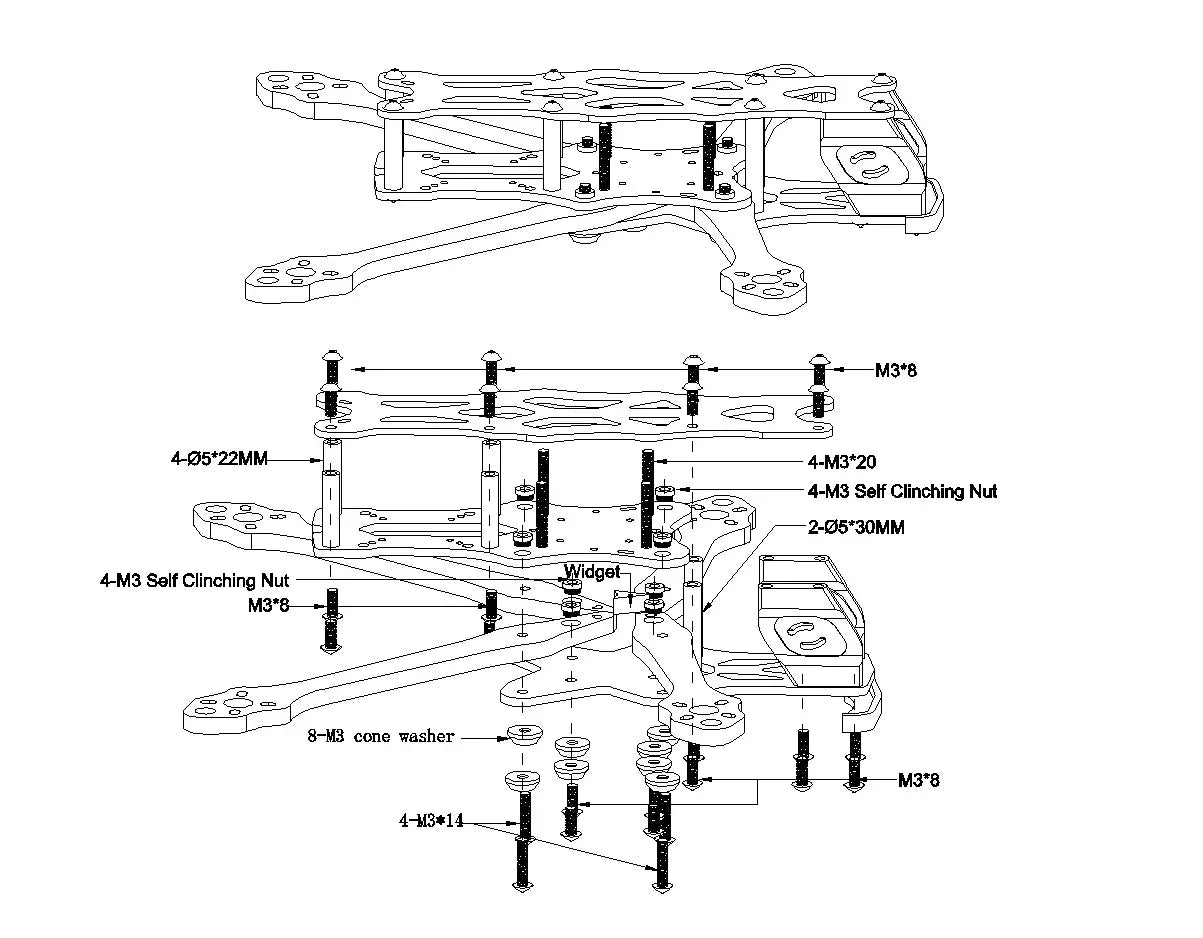 M3*8

4-Ø5*22MM

4-M3*20

4-M3 Self Clinching Nut

2-Ø5*30MM

4-M3 Self Clinching Nut

Widget

M3*8

8-M3 cone washer

M3*8

4-M3*14