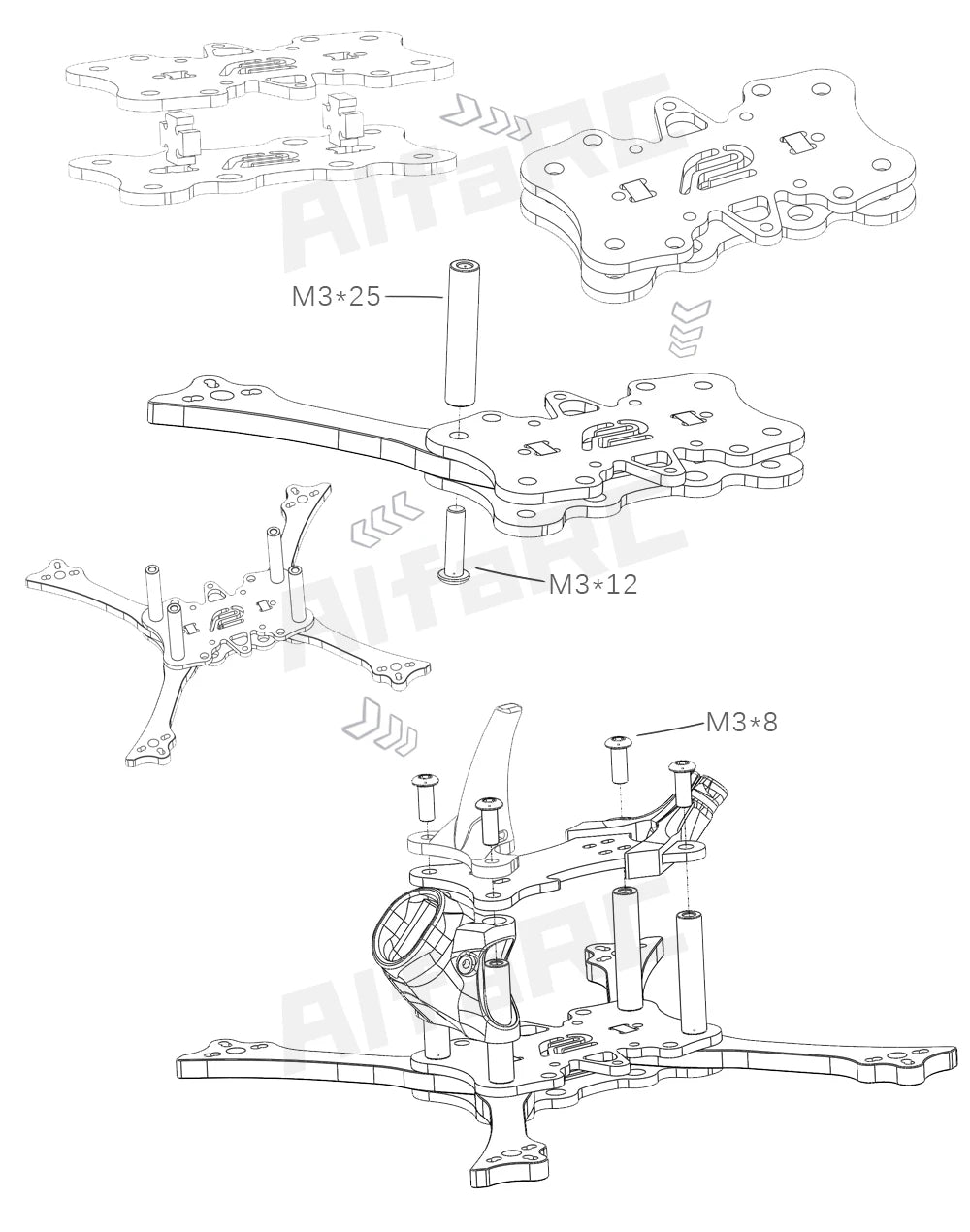 AlfaRC

M3*25

AlfaRC

M3*12

M3*8

AlfaRC